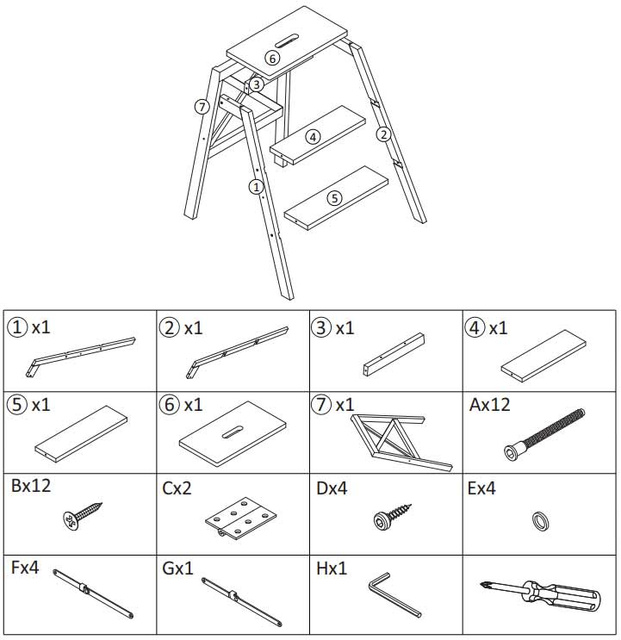 6
3
7
4
2
1
5

| ① x1 | ② x1 | ③ x1 | ④ x1 |
|---|---|---|---|
| ⑤ x1 | ⑥ x1 | ⑦ x1 | Ax12 |
| Bx12 | Cx2 | Dx4 | Ex4 |
| Fx4 | Gx1 | Hx1 | |