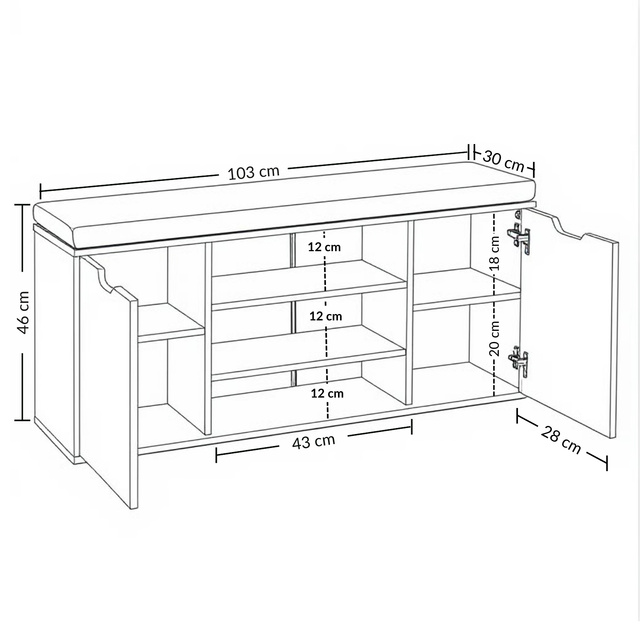 103 cm
30 cm
46 cm
12 cm
12 cm
12 cm
18 cm
20 cm
43 cm
28 cm