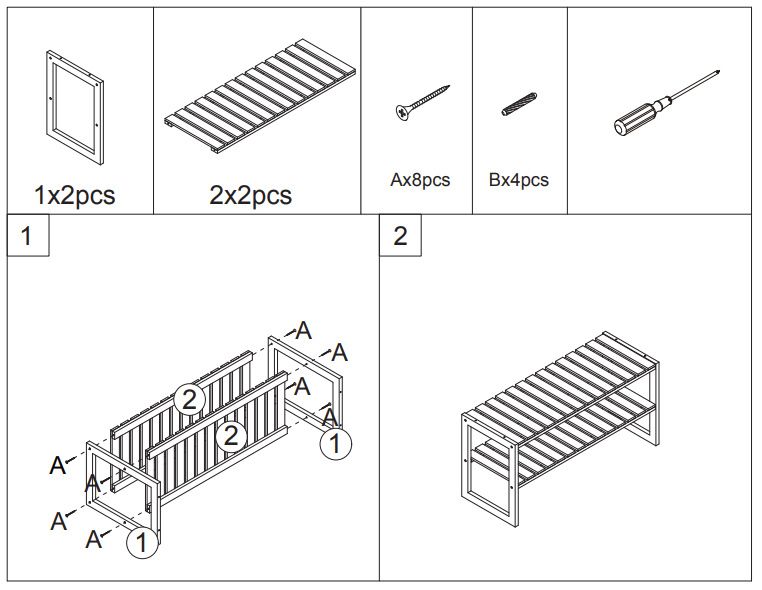 1x2pcs

2x2pcs

Ax8pcs

Bx4pcs

1

A
A
A
A
2
2
1
A
A
A
A
1

2