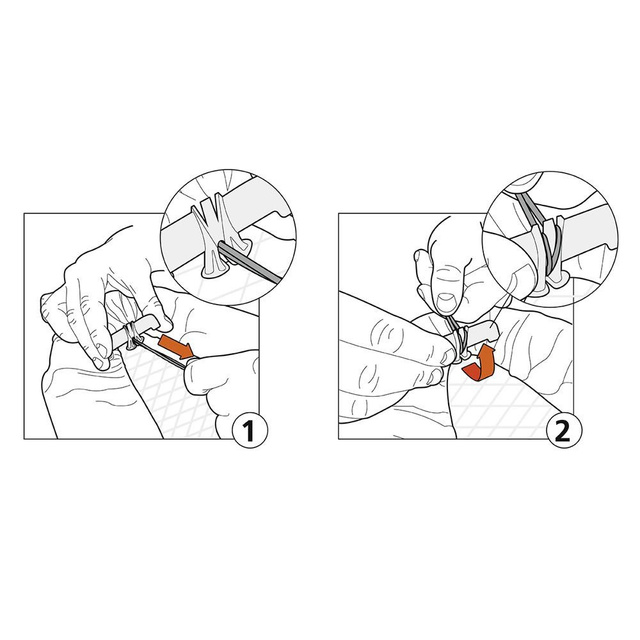 1

2