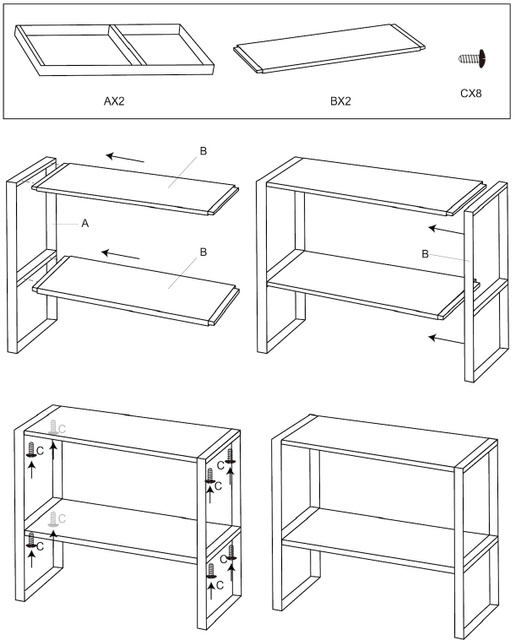 AX2

BX2

CX8

B

A

B

B

C

C

C

C

C

C

C

C