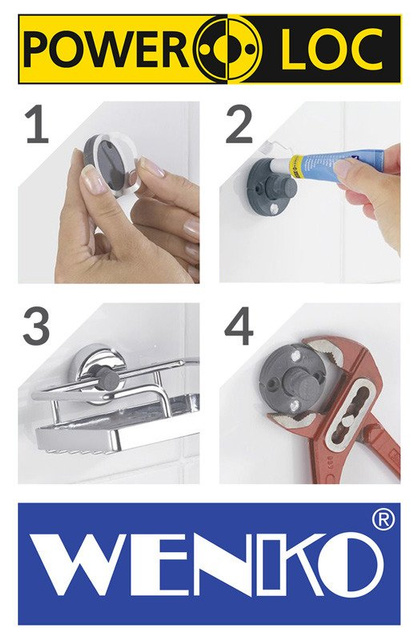 POWER LOC

1

2

3

4

WENKO®