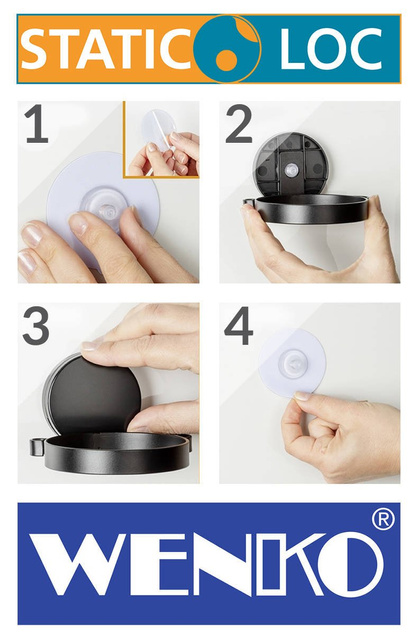 STATIC LOC

1

2

3

4

WENKO®