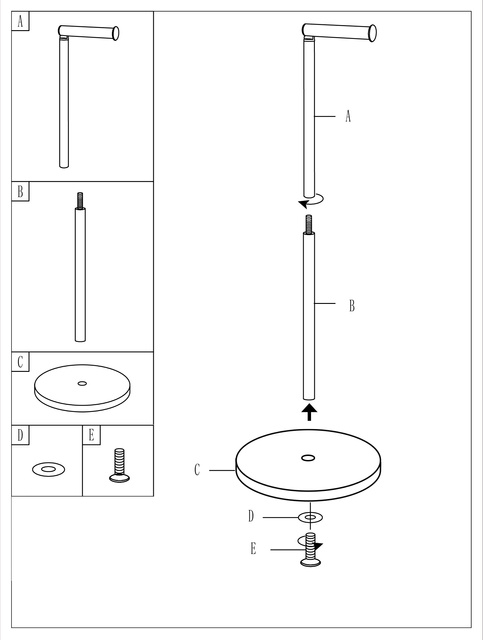 A

B

C

D

E

A

B

C

D

E