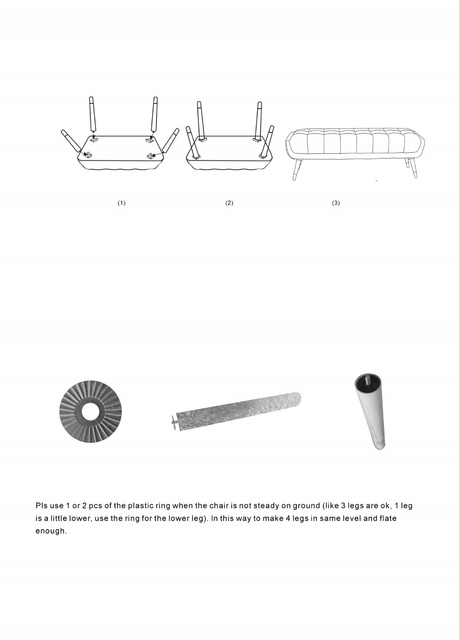 (1)

(2)

(3)

Pls use 1 or 2 pcs of the plastic ring when the chair is not steady on ground (like 3 legs are ok, 1 leg is a little lower, use the ring for the lower leg). In this way to make 4 legs in same level and flate enough.