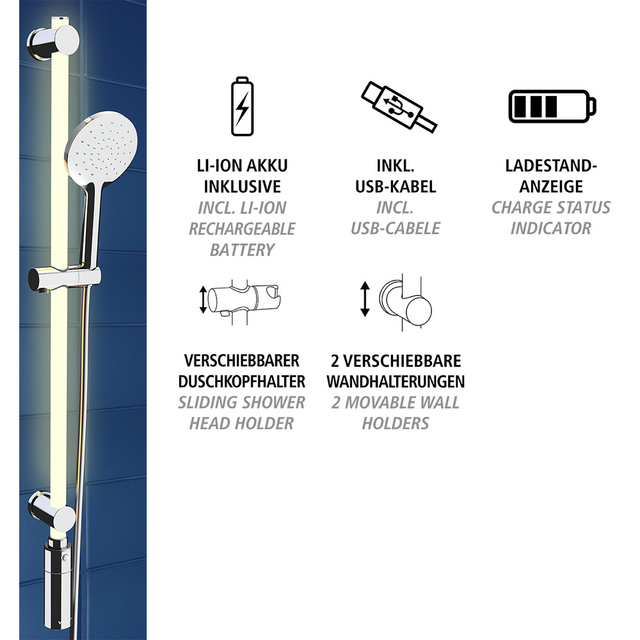 LI-ION AKKU INKLUSIVE
INCL. LI-ION RECHARGEABLE BATTERY

INKL. USB-KABEL
INCL. USB-CABELE

LADESTAND-ANZEIGE
CHARGE STATUS INDICATOR

VERSCHIEBBARER DUSCHKOPFHALTER
SLIDING SHOWER HEAD HOLDER

2 VERSCHIEBBARE WANDHALTERUNGEN
2 MOVABLE WALL HOLDERS