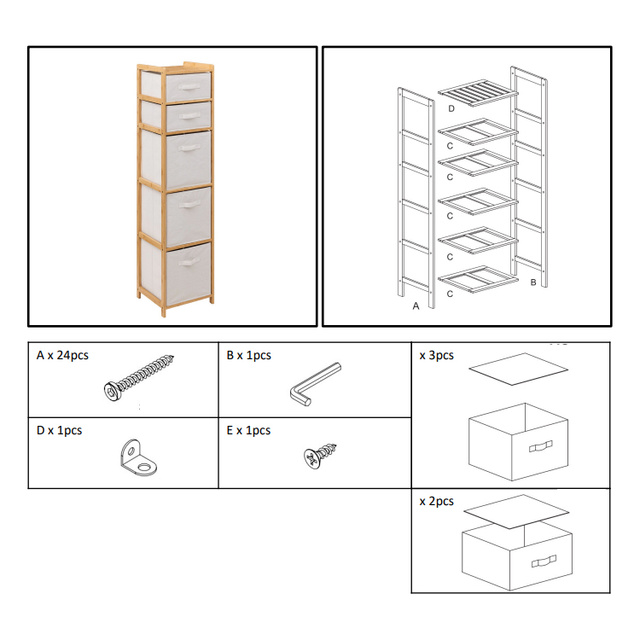 D
C
C
C
C
C
A
B

A x 24pcs

B x 1pcs

x 3pcs

D x 1pcs

E x 1pcs

x 2pcs