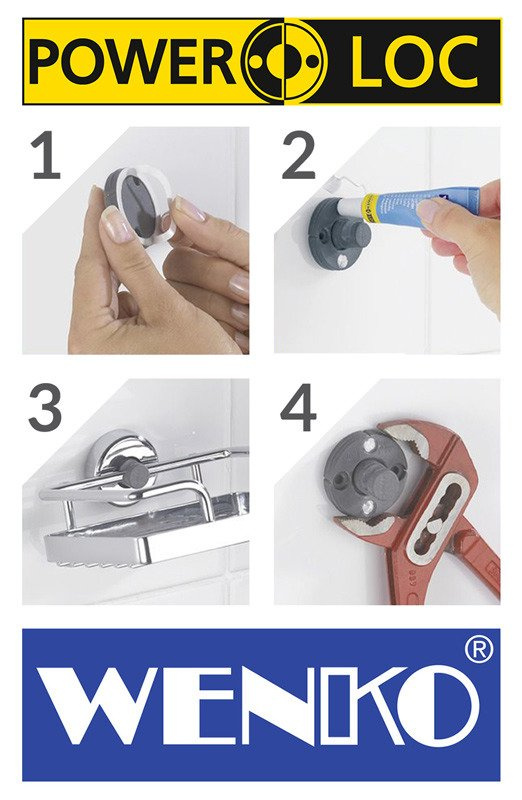 POWER LOC

1

2

3

4

WENKO®