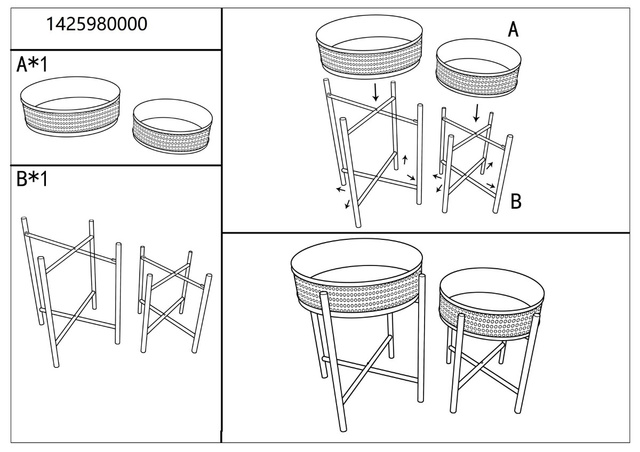 1425980000

A*1

B*1

A

B