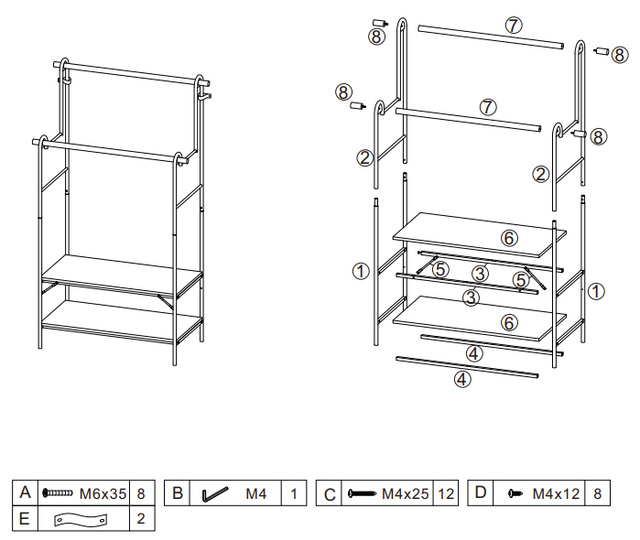 ⑧ ⑦ ⑧
⑧ ⑦ ⑧
② ②
⑥
① ⑤ ③ ⑤ ①
③
⑥
④
④

| A | M6x35 | 8 |
|---|---|---|
| E | | 2 |

| B | M4 | 1 |
|---|---|---|

| C | M4x25 | 12 |
|---|---|---|

| D | M4x12 | 8 |
|---|---|---|