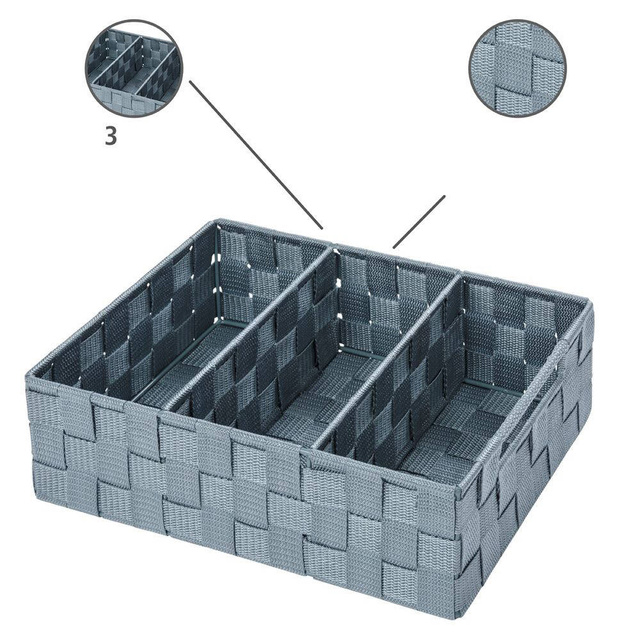 3