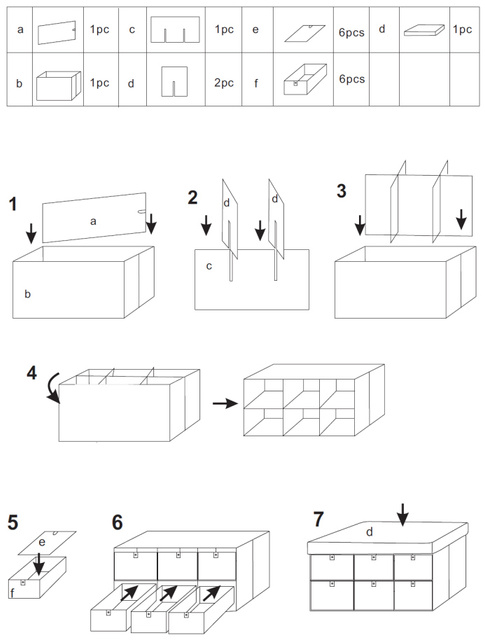 | a | | 1pc | c | | 1pc | e | | 6pcs | d | | 1pc |
|---|---|---|---|---|---|---|---|---|---|---|---|
| b | | 1pc | d | | 2pc | f | | 6pcs | | | |

1
a
b

2
d
d
c

3

4

5
e
f

6

7
d