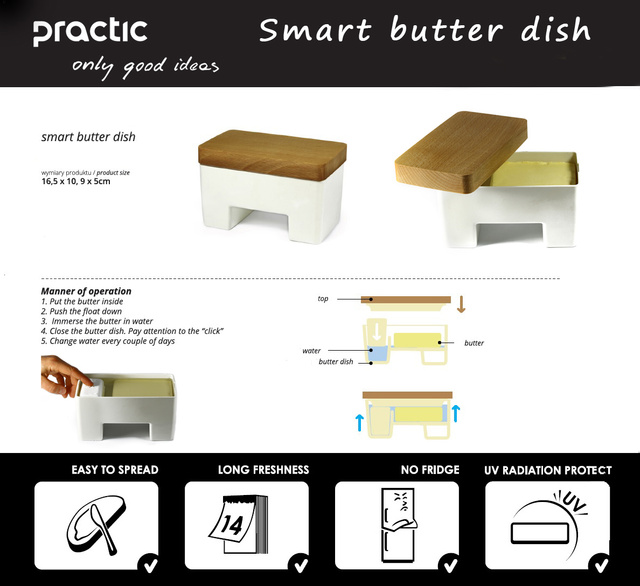 practic
only good ideas

Smart butter dish

smart butter dish

wymiary produktu / product size
16,5 x 10, 9 x 5cm

Manner of operation
1. Put the butter inside
2. Push the float down
3. Immerse the butter in water
4. Close the butter dish. Pay attention to the "click"
5. Change water every couple of days

top
water
butter dish
butter

EASY TO SPREAD

LONG FRESHNESS

14

NO FRIDGE

UV RADIATION PROTECT

UV