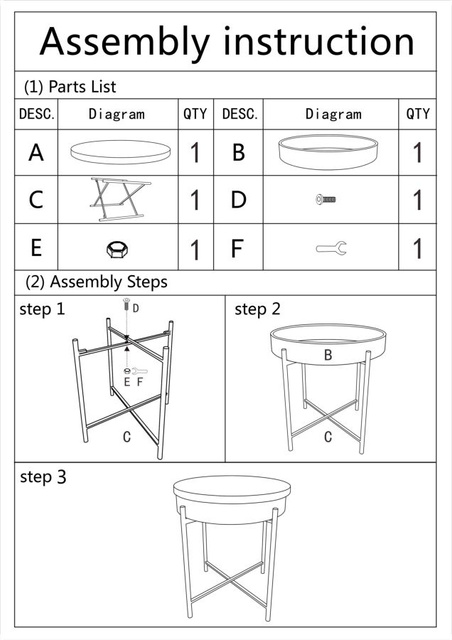 Assembly instruction

(1) Parts List

| DESC. | Diagram | QTY | DESC. | Diagram | QTY |
|---|---|---|---|---|---|
| A | | 1 | B | | 1 |
| C | | 1 | D | | 1 |
| E | | 1 | F | | 1 |

(2) Assembly Steps

step 1

D

E F

C

step 2

B

C

step 3