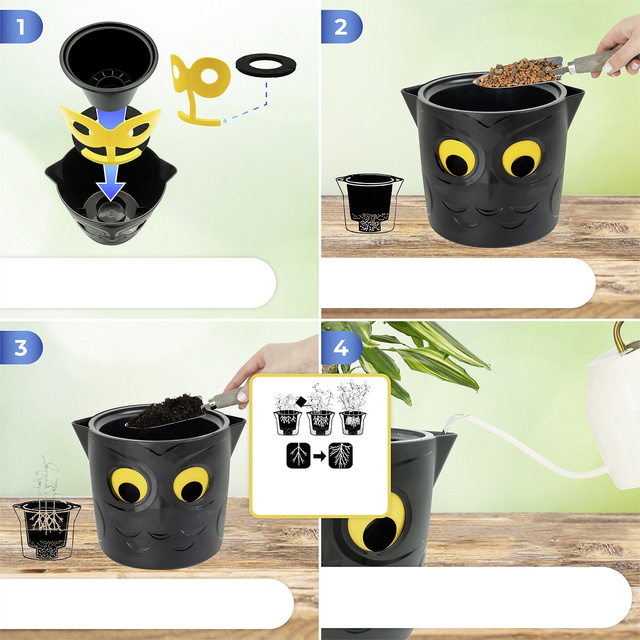 1

2

3

4