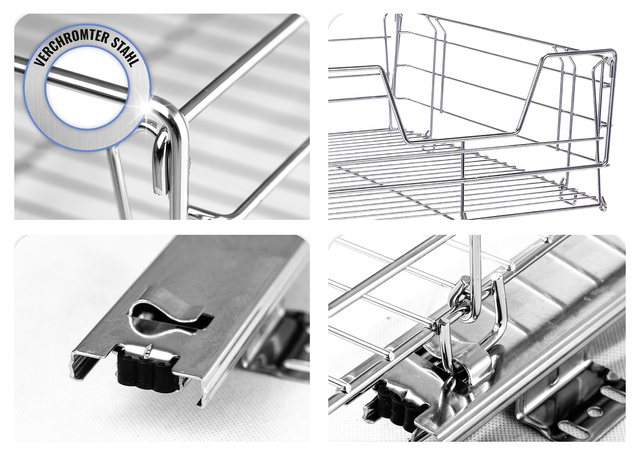 VERCHROMTER STAHL