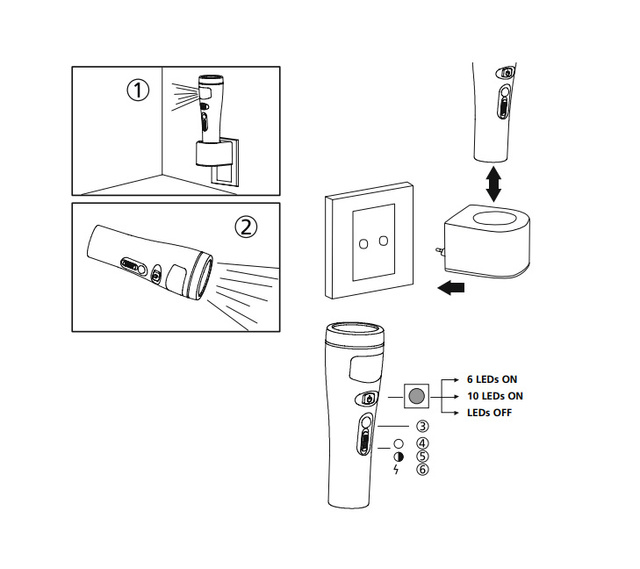 ①

②

6 LEDs ON
10 LEDs ON
LEDs OFF

③
④
⑤
⑥