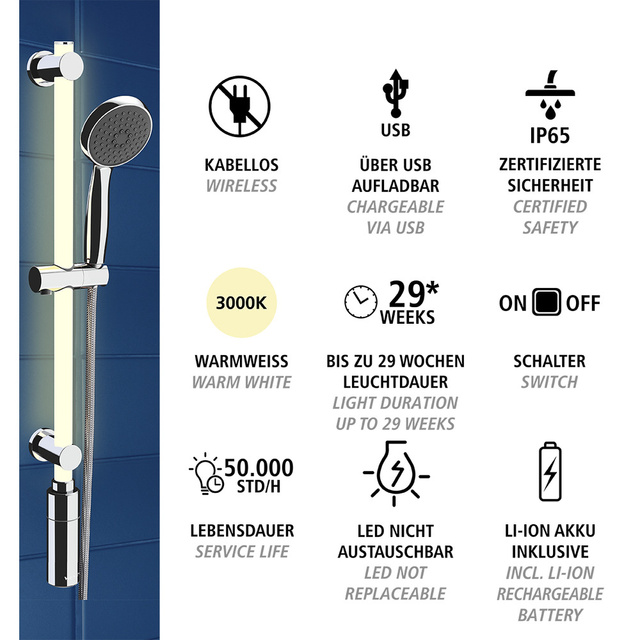 KABELLOS
WIRELESS

USB
ÜBER USB AUFLADBAR
CHARGEABLE VIA USB

IP65
ZERTIFIZIERTE SICHERHEIT
CERTIFIED SAFETY

3000K
WARMWEISS
WARM WHITE

29* WEEKS
BIS ZU 29 WOCHEN LEUCHTDAUER
LIGHT DURATION UP TO 29 WEEKS

ON OFF
SCHALTER
SWITCH

50.000 STD/H
LEBENSDAUER
SERVICE LIFE

LED NICHT AUSTAUSCHBAR
LED NOT REPLACEABLE

LI-ION AKKU INKLUSIVE
INCL. LI-ION RECHARGEABLE BATTERY