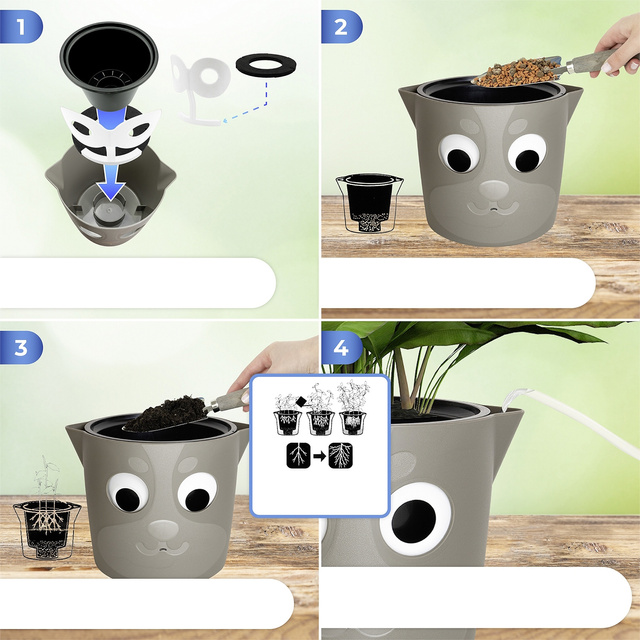 1

2

3

4